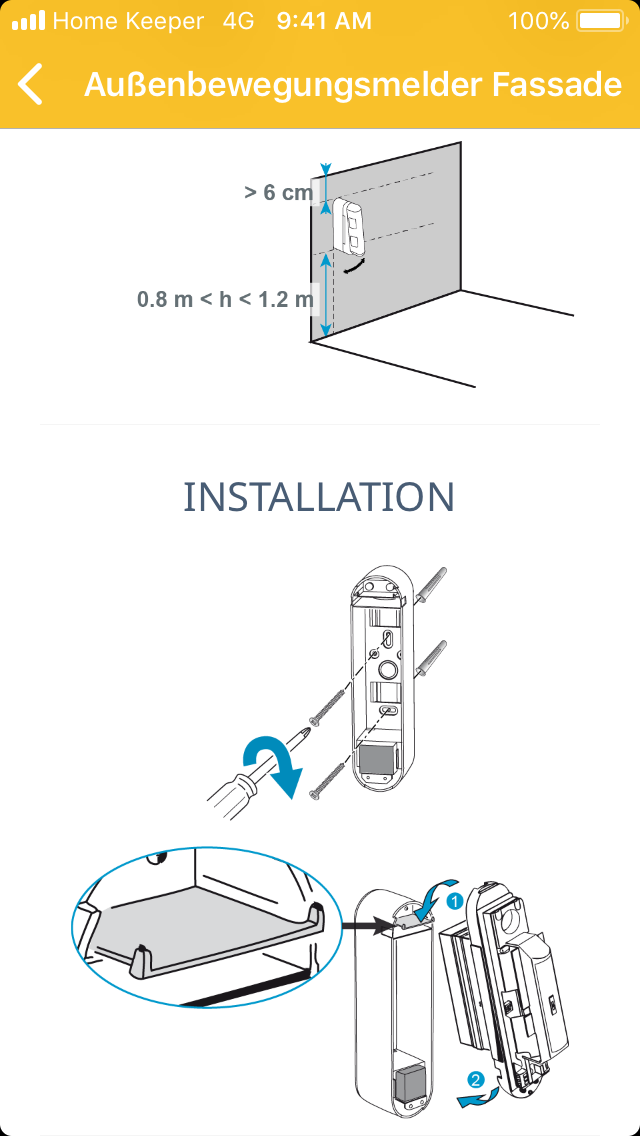 Home Keeper 4G 9:41 AM 100%

Außenbewegungsmelder Fassade

> 6 cm

0.8 m < h < 1.2 m

INSTALLATION

1

2